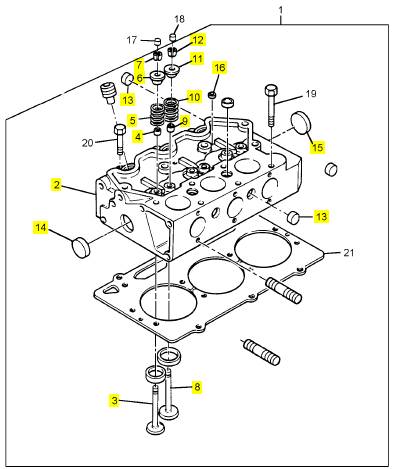 1
18
17
12
7
11
6
16
13
10
19
5
9
4
20
15
2
13
14
21
8
3